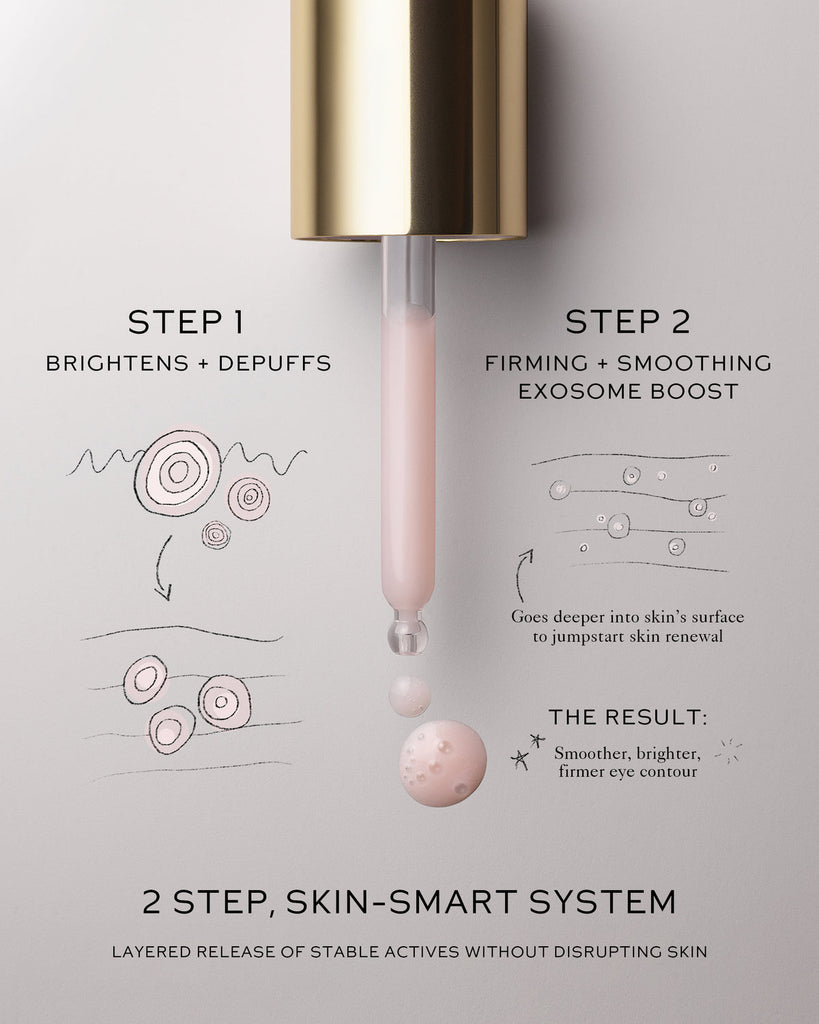 STEP 1
BRIGHTENS + DEPUFFS

STEP 2
FIRMING + SMOOTHING EXOSOME BOOST

Goes deeper into skin's surface to jumpstart skin renewal

THE RESULT:
Smoother, brighter, firmer eye contour

2 STEP, SKIN-SMART SYSTEM

LAYERED RELEASE OF STABLE ACTIVES WITHOUT DISRUPTING SKIN