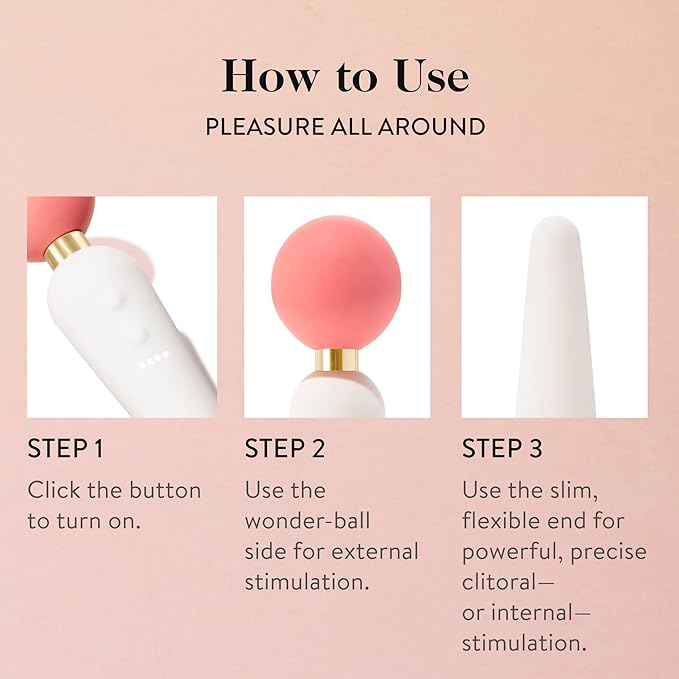 How to Use

PLEASURE ALL AROUND

STEP 1

Click the button to turn on.

STEP 2

Use the wonder-ball side for external stimulation.

STEP 3

Use the slim, flexible end for powerful, precise clitoral— or internal— stimulation.